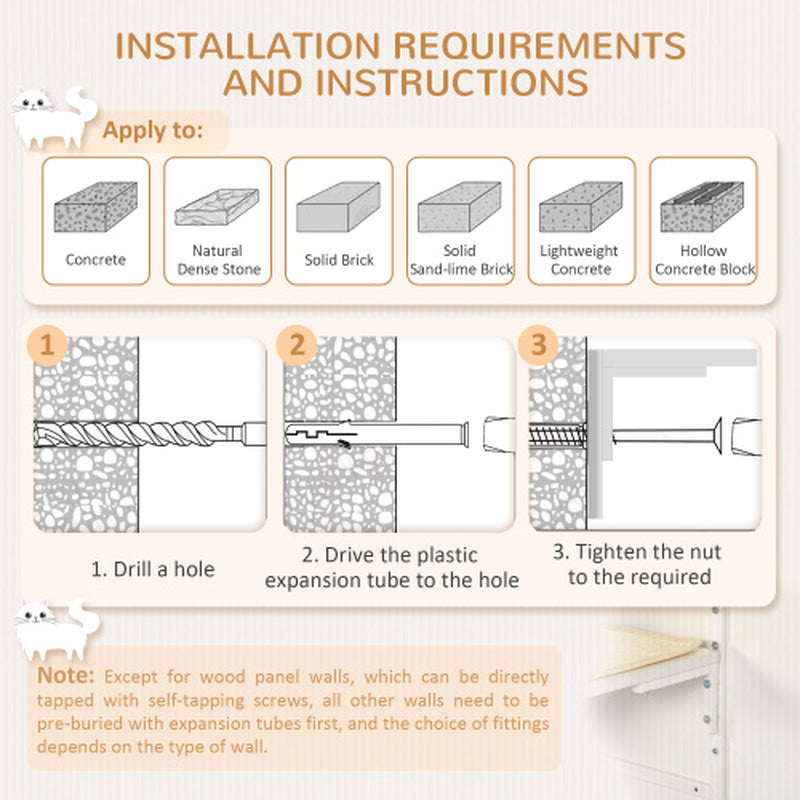 INSTALLATION REQUIREMENTS AND INSTRUCTIONS

Apply to:

Concrete

Natural Dense Stone

Solid Brick

Solid Sand-lime Brick

Lightweight Concrete

Hollow Concrete Block

1

2

3

1. Drill a hole

2. Drive the plastic expansion tube to the hole

3. Tighten the nut to the required

Note: Except for wood panel walls, which can be directly tapped with self-tapping screws, all other walls need to be pre-buried with expansion tubes first, and the choice of fittings depends on the type of wall.