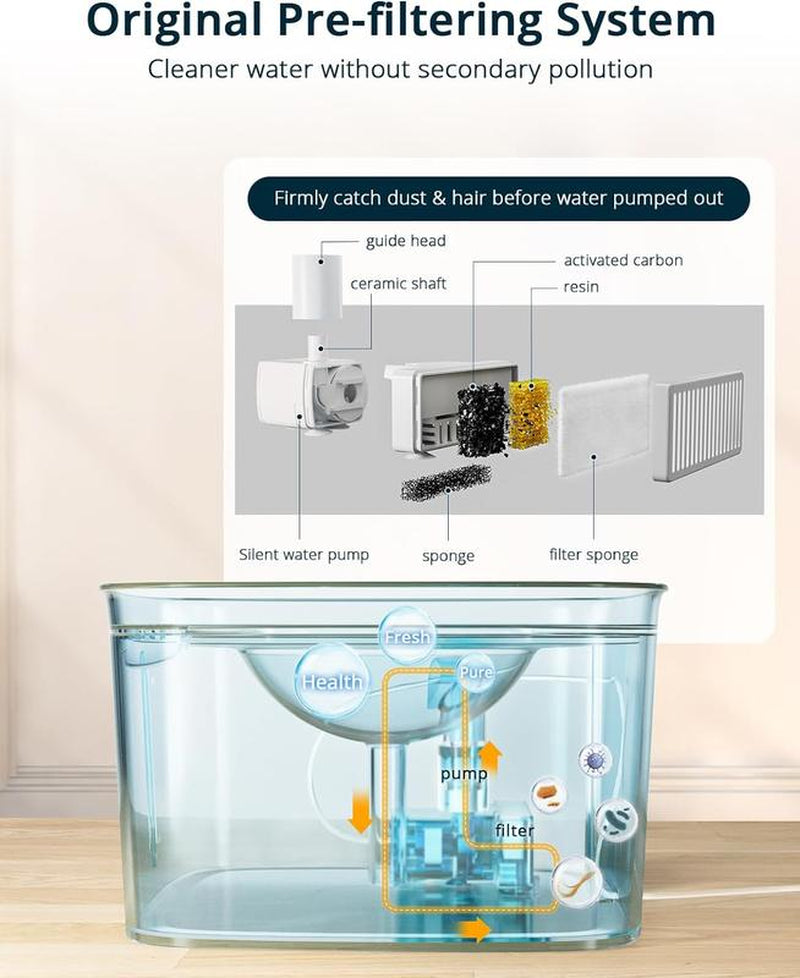 Original Pre-filtering System

Cleaner water without secondary pollution

Firmly catch dust & hair before water pumped out

guide head

ceramic shaft

activated carbon

resin

Silent water pump

sponge

filter sponge

Fresh

Health

Pure

pump

filter